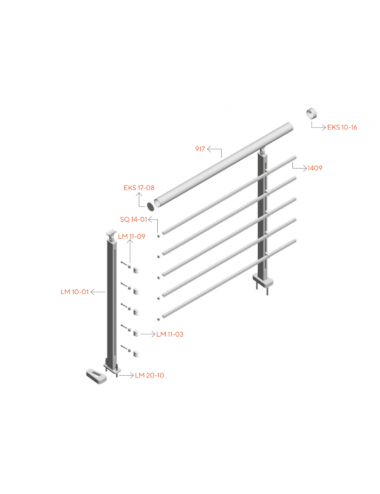 EKS 10-16

917

1409

EKS 17-08

SQ 14-01

LM 11-09

LM 10-01

LM 11-03

LM 20-10